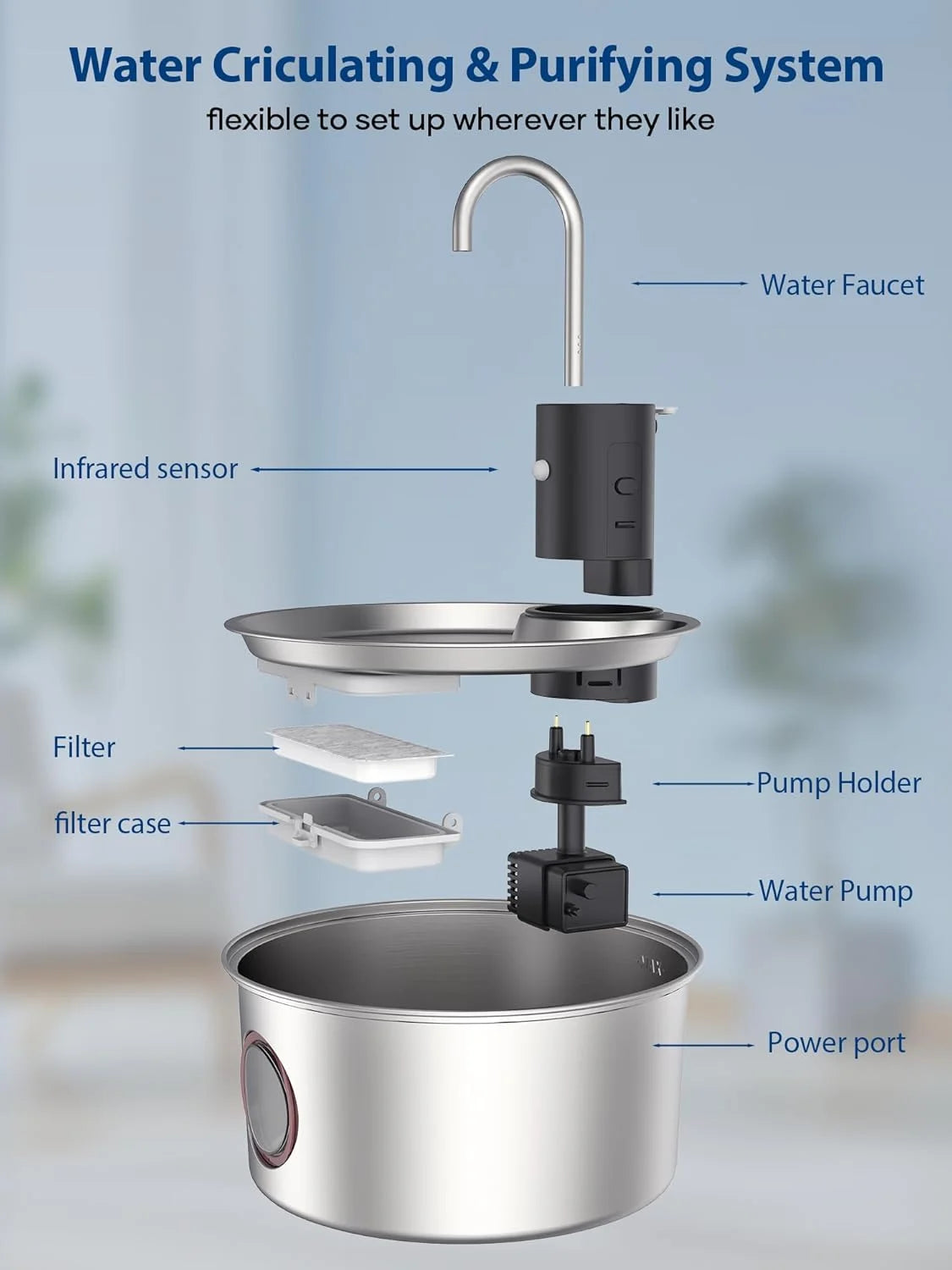 Water Criculating & Purifying System

flexible to set up wherever they like

Water Faucet

Infrared sensor

Filter

filter case

Pump Holder

Water Pump

Power port